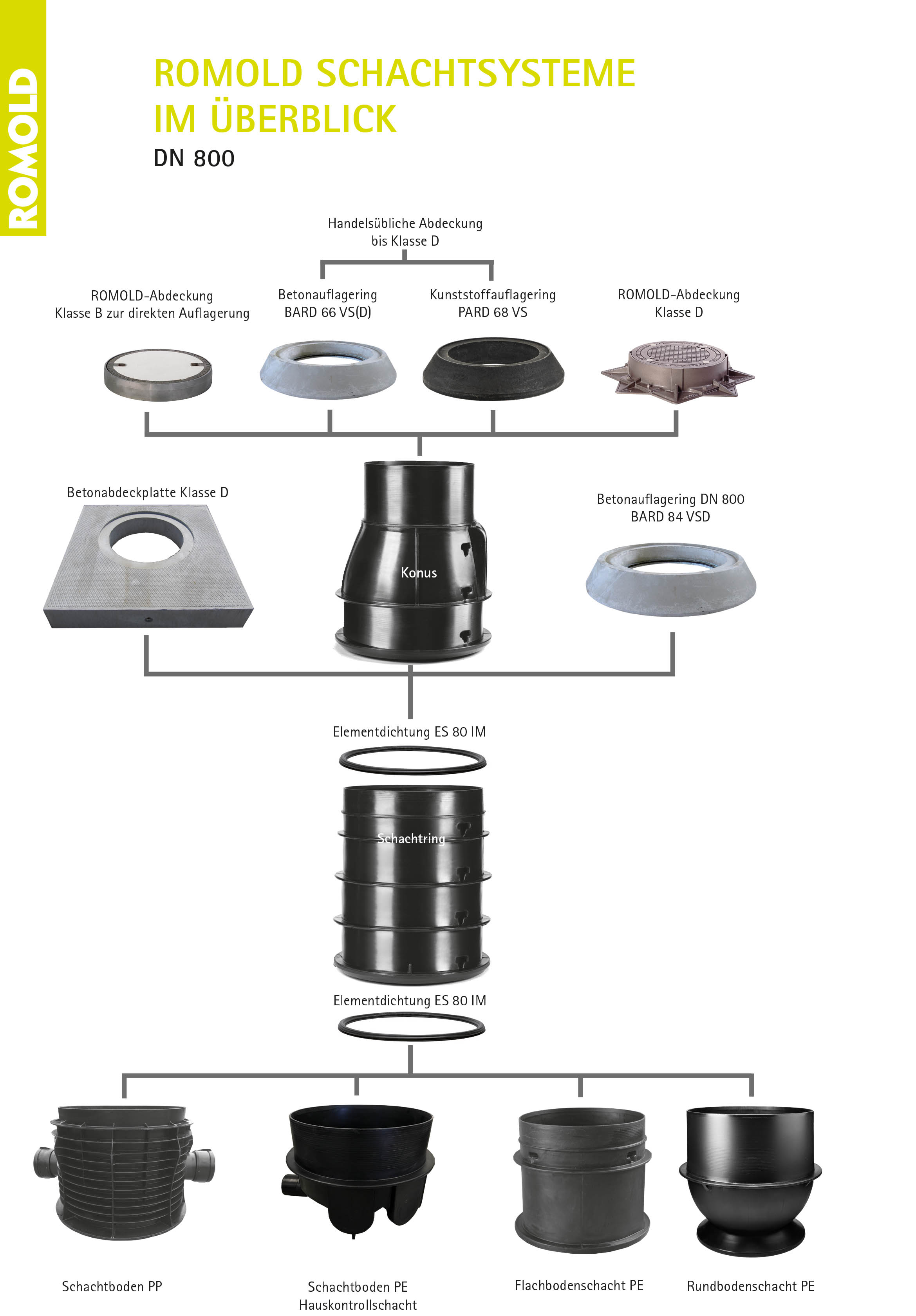 ROMOLD

ROMOLD SCHACHTSYSTEME IM ÜBERBLICK
DN 800

Handelsübliche Abdeckung bis Klasse D

ROMOLD-Abdeckung Klasse B zur direkten Auflagerung

Betonauflagering BARD 66 VS(D)

Kunststoffauflagering PARD 68 VS

ROMOLD-Abdeckung Klasse D

Betonabdeckplatte Klasse D

Konus

Betonauflagering DN 800 BARD 84 VSD

Elementdichtung ES 80 IM

Schachtring

Elementdichtung ES 80 IM

Schachtboden PP

Schachtboden PE Hauskontrollschacht

Flachbodenschacht PE

Rundbodenschacht PE